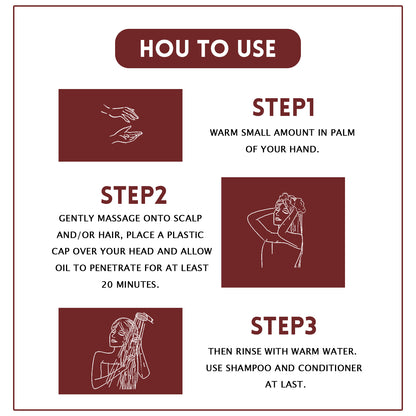 HOU TO USE

STEP1

WARM SMALL AMOUNT IN PALM OF YOUR HAND.

STEP2

GENTLY MASSAGE ONTO SCALP AND/OR HAIR, PLACE A PLASTIC CAP OVER YOUR HEAD AND ALLOW OIL TO PENETRATE FOR AT LEAST 20 MINUTES.

STEP3

THEN RINSE WITH WARM WATER. USE SHAMPOO AND CONDITIONER AT LAST.